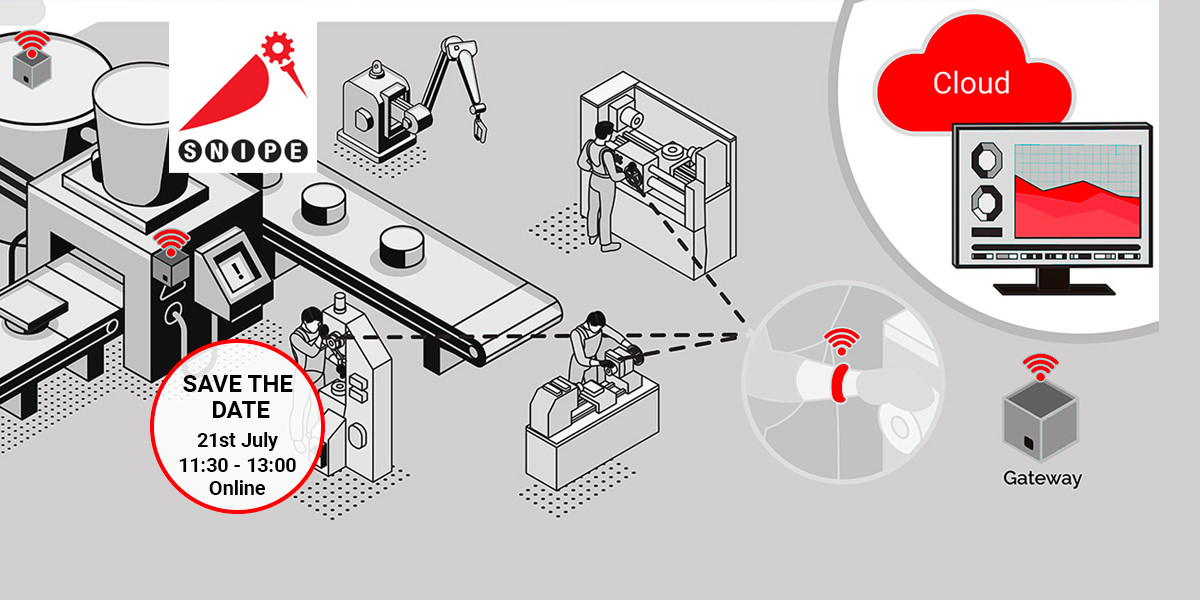 SNIPE

Cloud

SAVE THE DATE
21st July
11:30 - 13:00
Online

Gateway