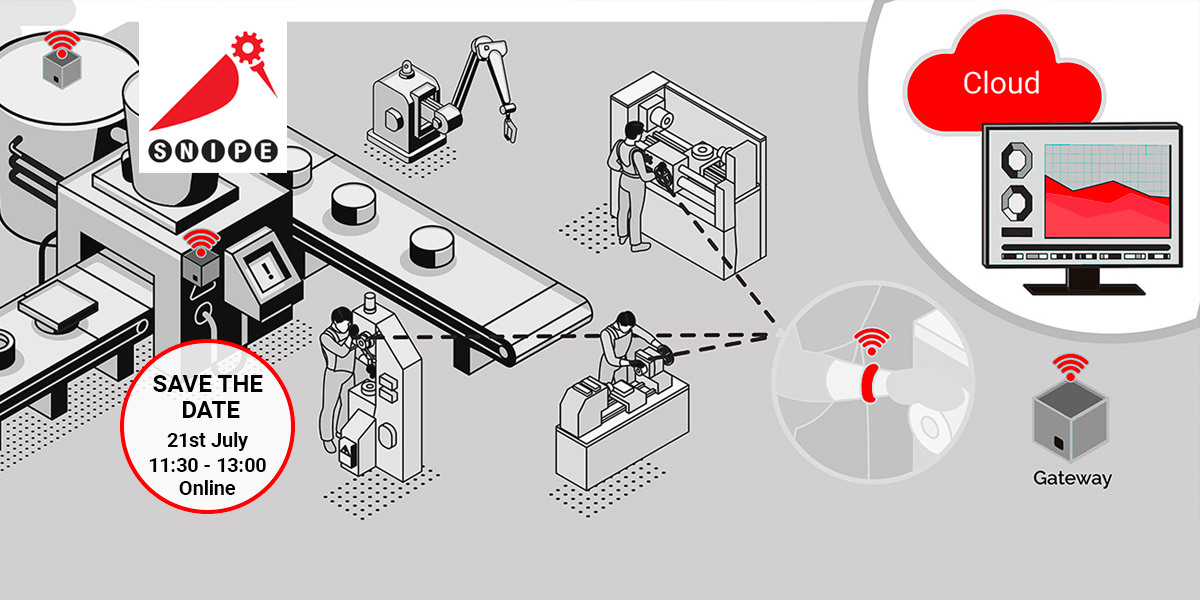 SNIPE

Cloud

SAVE THE DATE
21st July
11:30 - 13:00
Online

Gateway